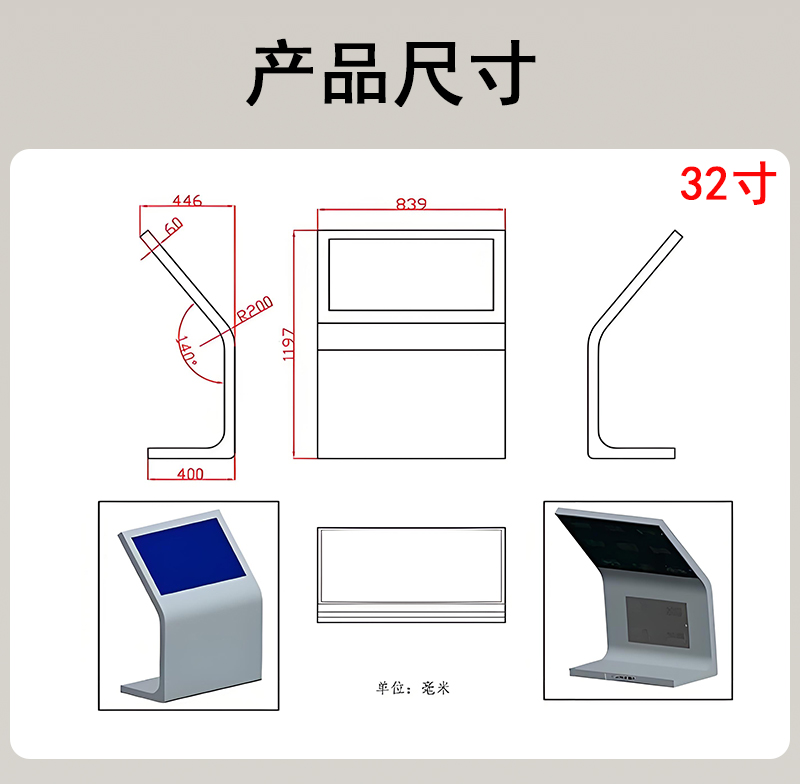 产品尺寸

32寸

446
60
R200
140°
400
839
1197

单位：毫米